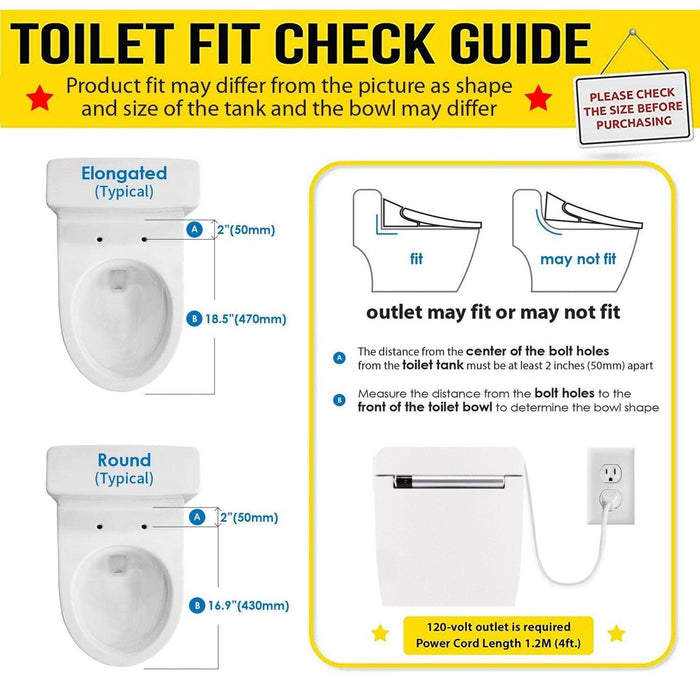 TOILET FIT CHECK GUIDE

Product fit may differ from the picture as shape and size of the tank and the bowl may differ

PLEASE CHECK THE SIZE BEFORE PURCHASING

Elongated
(Typical)

A 2"(50mm)

B 18.5"(470mm)

Round
(Typical)

A 2"(50mm)

B 16.9"(430mm)

fit

may not fit

outlet may fit or may not fit

A The distance from the center of the bolt holes from the toilet tank must be at least 2 inches (50mm) apart

B Measure the distance from the bolt holes to the front of the toilet bowl to determine the bowl shape

120-volt outlet is required
Power Cord Length 1.2M (4ft.)