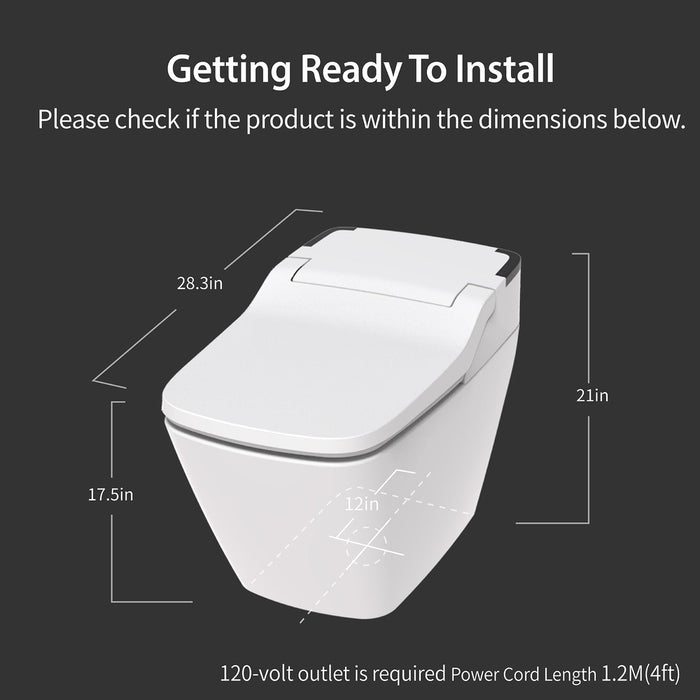 Getting Ready To Install

Please check if the product is within the dimensions below.

28.3in

21in

17.5in

12in

120-volt outlet is required Power Cord Length 1.2M(4ft)