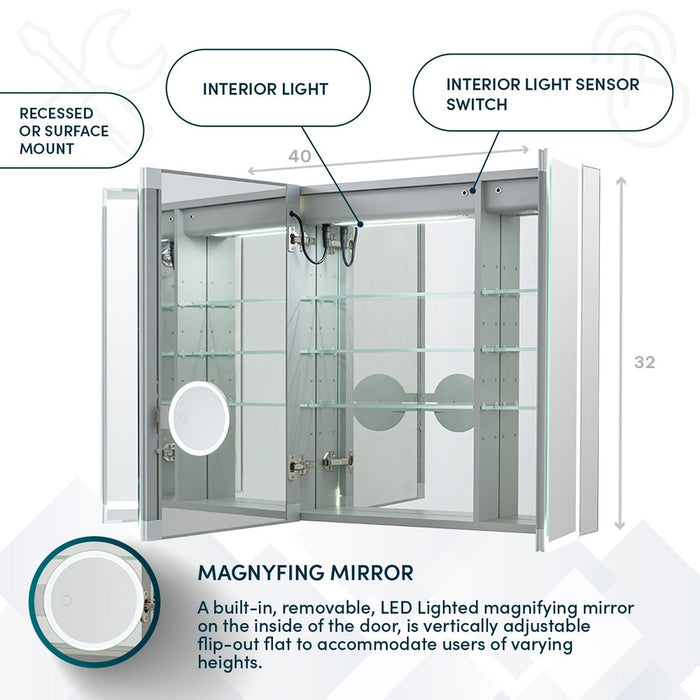 RECESSED OR SURFACE MOUNT

INTERIOR LIGHT

INTERIOR LIGHT SENSOR SWITCH

40

32

MAGNYFING MIRROR

A built-in, removable, LED Lighted magnifying mirror on the inside of the door, is vertically adjustable flip-out flat to accommodate users of varying heights.