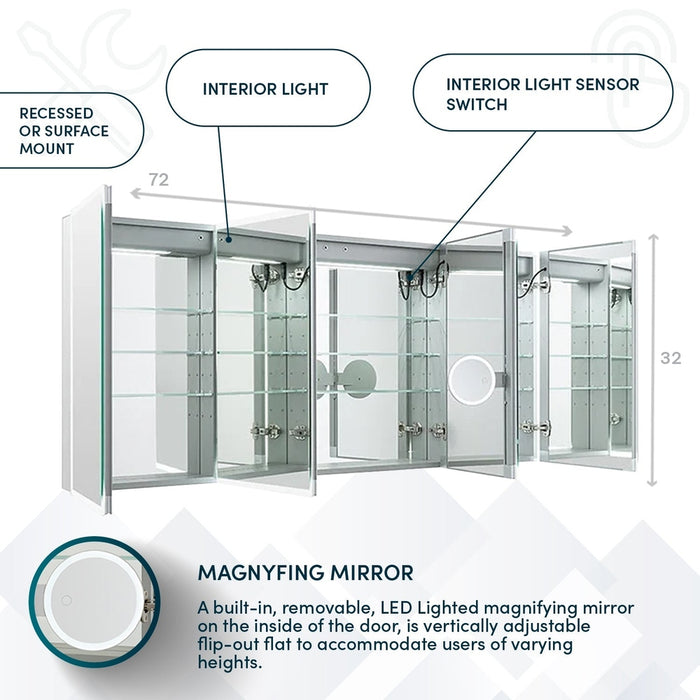 RECESSED OR SURFACE MOUNT

INTERIOR LIGHT

INTERIOR LIGHT SENSOR SWITCH

72

32

MAGNYFING MIRROR

A built-in, removable, LED Lighted magnifying mirror on the inside of the door, is vertically adjustable flip-out flat to accommodate users of varying heights.