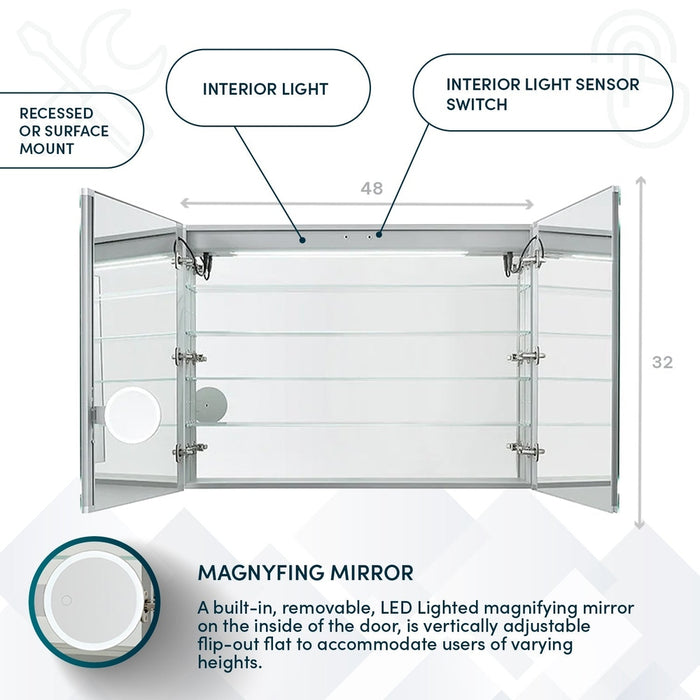 RECESSED OR SURFACE MOUNT

INTERIOR LIGHT

INTERIOR LIGHT SENSOR SWITCH

48

32

MAGNYFING MIRROR

A built-in, removable, LED Lighted magnifying mirror on the inside of the door, is vertically adjustable flip-out flat to accommodate users of varying heights.