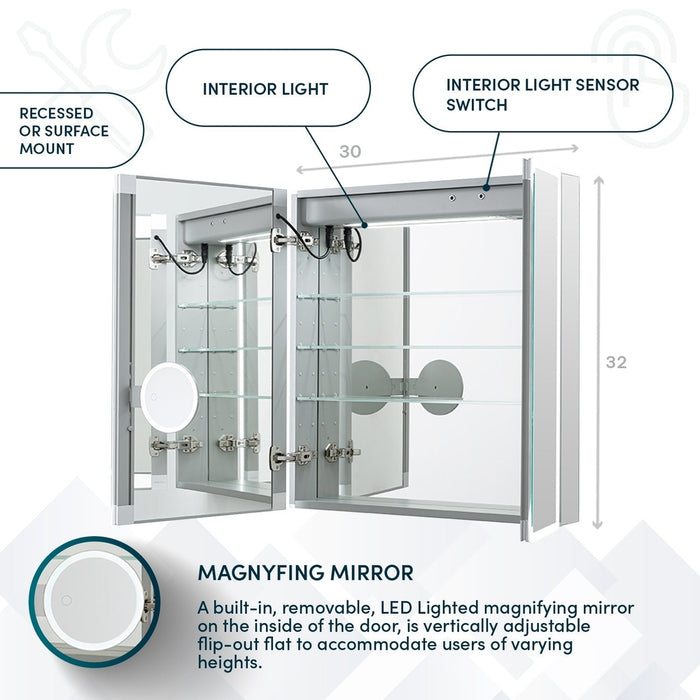 RECESSED OR SURFACE MOUNT

INTERIOR LIGHT

INTERIOR LIGHT SENSOR SWITCH

30

32

MAGNYFING MIRROR

A built-in, removable, LED Lighted magnifying mirror on the inside of the door, is vertically adjustable flip-out flat to accommodate users of varying heights.