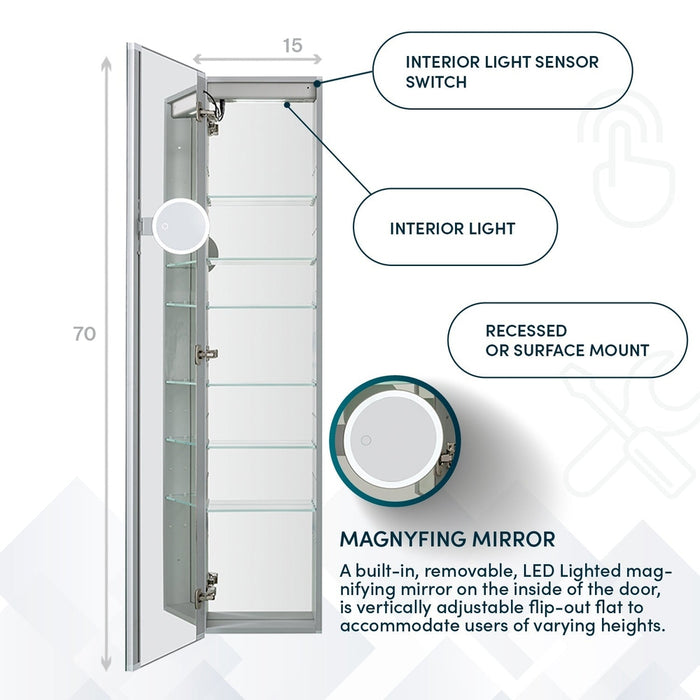 15

70

INTERIOR LIGHT SENSOR SWITCH

INTERIOR LIGHT

RECESSED OR SURFACE MOUNT

MAGNYFING MIRROR

A built-in, removable, LED Lighted magnifying mirror on the inside of the door, is vertically adjustable flip-out flat to accommodate users of varying heights.