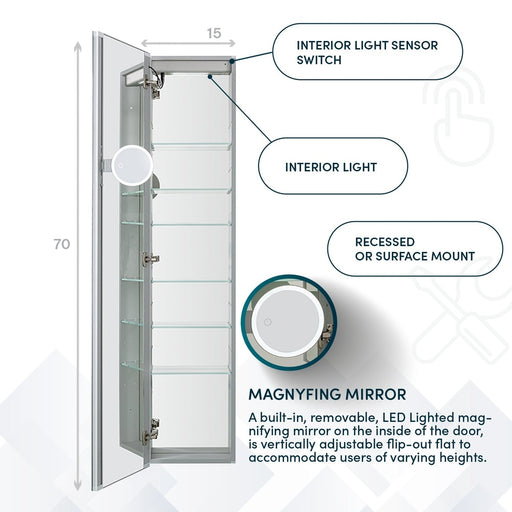 15

70

INTERIOR LIGHT SENSOR SWITCH

INTERIOR LIGHT

RECESSED OR SURFACE MOUNT

MAGNYFING MIRROR

A built-in, removable, LED Lighted magnifying mirror on the inside of the door, is vertically adjustable flip-out flat to accommodate users of varying heights.